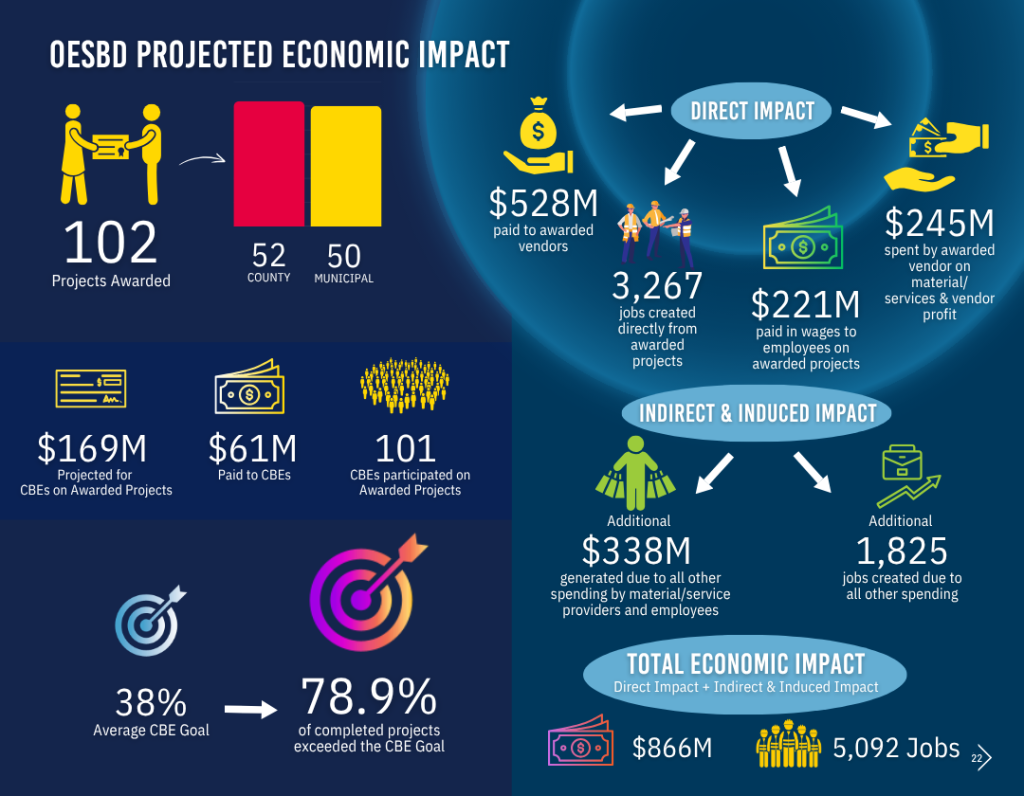 OESBD PROJECTED ECONOMIC IMPACT

102
Projects Awarded

52
COUNTY

50
MUNICIPAL

$169M
Projected for CBEs on Awarded Projects

$61M
Paid to CBEs

101
CBEs participated on Awarded Projects

38%
Average CBE Goal

78.9%
of completed projects exceeded the CBE Goal

DIRECT IMPACT

$528M
paid to awarded vendors

3,267
jobs created directly from awarded projects

$221M
paid in wages to employees on awarded projects

$245M
spent by awarded vendor on material/ services & vendor profit

INDIRECT & INDUCED IMPACT

Additional
$338M
generated due to all other spending by material/service providers and employees

Additional
1,825
jobs created due to all other spending

TOTAL ECONOMIC IMPACT
Direct Impact + Indirect & Induced Impact

$866M

5,092 Jobs

22